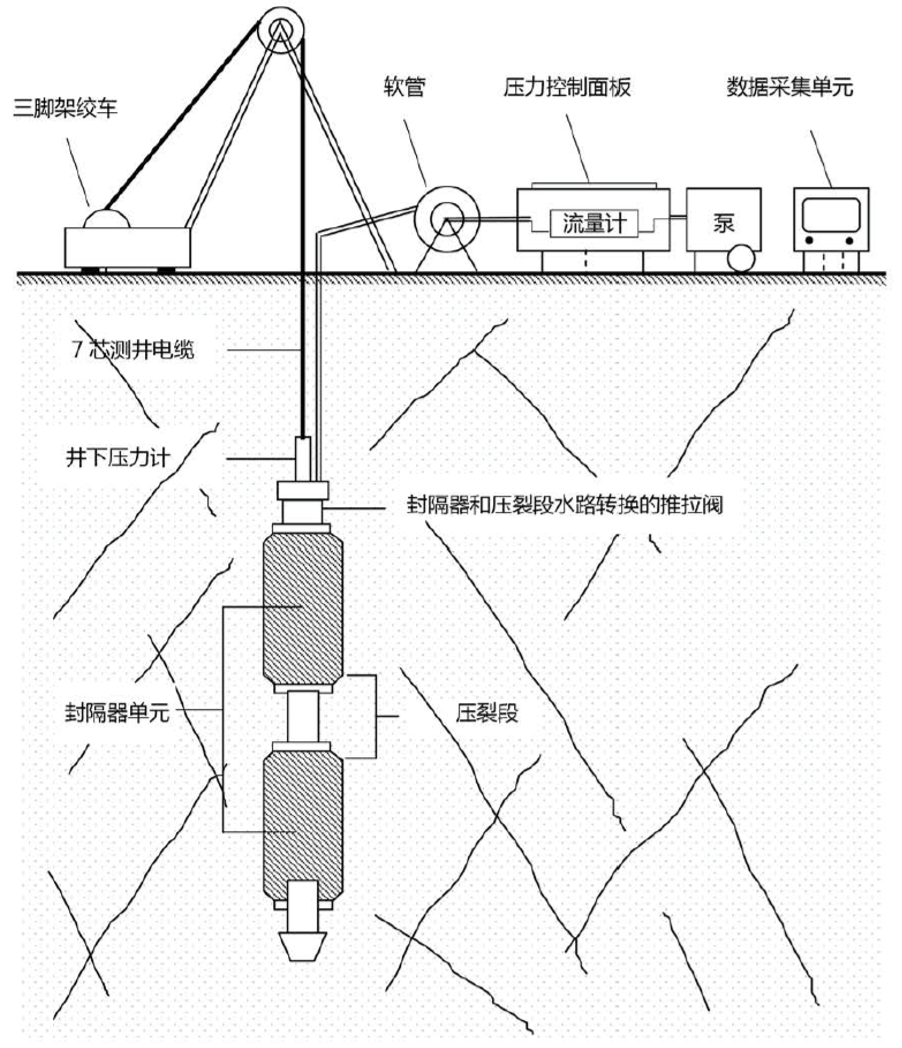 三脚架绞车

软管

压力控制面板

数据采集单元

流量计

泵

7 芯测井电缆

井下压力计

封隔器和压裂段水路转换的推拉阀

封隔器单元

压裂段